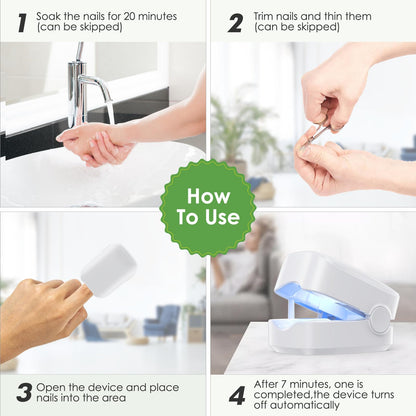 1 Soak the nails for 20 minutes (can be skipped)

2 Trim nails and thin them (can be skipped)

How To Use

3 Open the device and place nails into the area

4 After 7 minutes, one is completed,the device turns off automatically